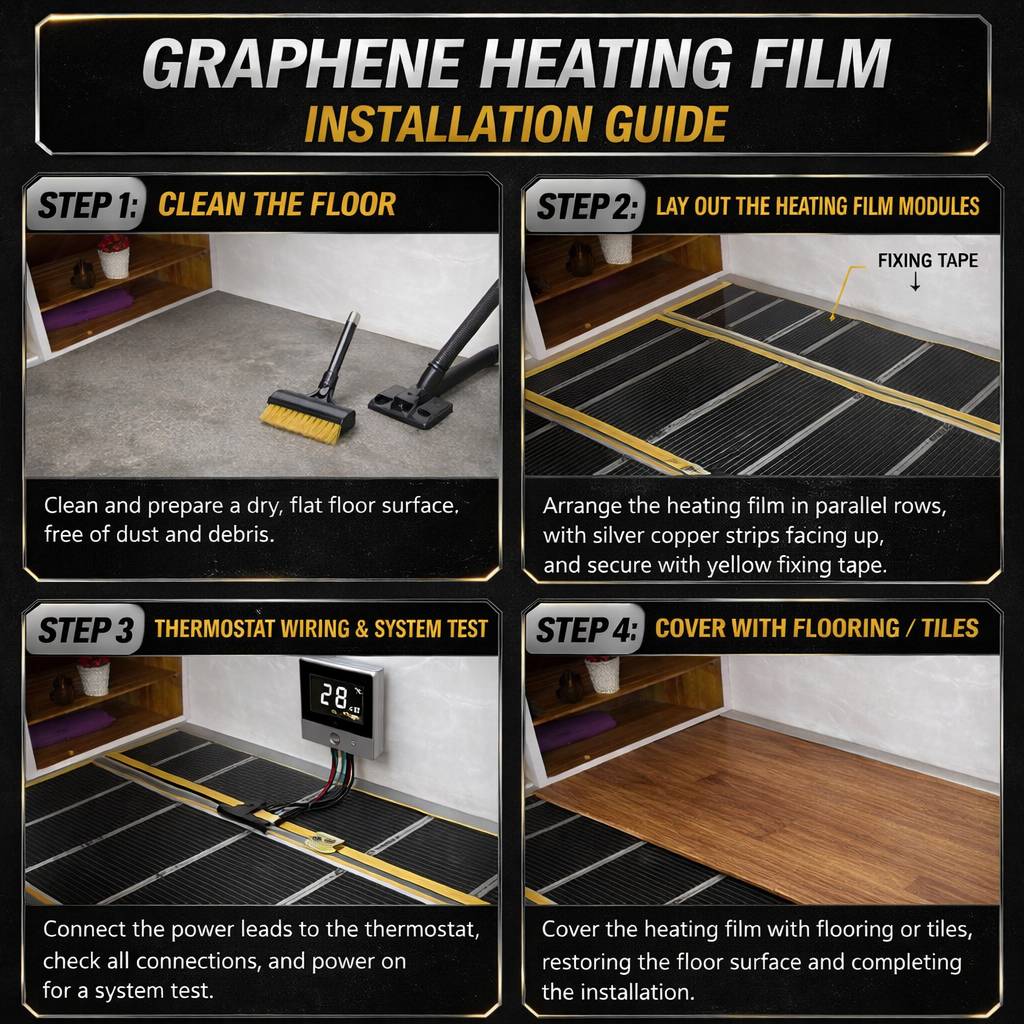 GRAPHENE HEATING FILM
INSTALLATION GUIDE

STEP 1: CLEAN THE FLOOR

Clean and prepare a dry, flat floor surface, free of dust and debris.

STEP 2: LAY OUT THE HEATING FILM MODULES

FIXING TAPE

Arrange the heating film in parallel rows, with silver copper strips facing up, and secure with yellow fixing tape.

STEP 3 THERMOSTAT WIRING & SYSTEM TEST

28

Connect the power leads to the thermostat, check all connections, and power on for a system test.

STEP 4: COVER WITH FLOORING / TILES

Cover the heating film with flooring or tiles, restoring the floor surface and completing the installation.